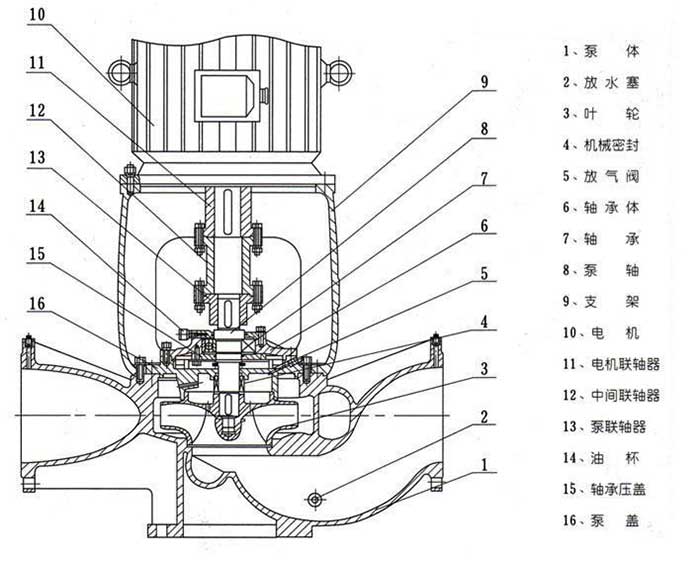 10
11
12
13
14
15
16
9
8
7
6
5
4
3
2
1

1、泵　体
2、放水塞
3、叶　轮
4、机械密封
5、放气阀
6、轴承体
7、轴　承
8、泵　轴
9、支　架
10、电　机
11、电机联轴器
12、中间联轴器
13、泵联轴器
14、油　杯
15、轴承压盖
16、泵　盖