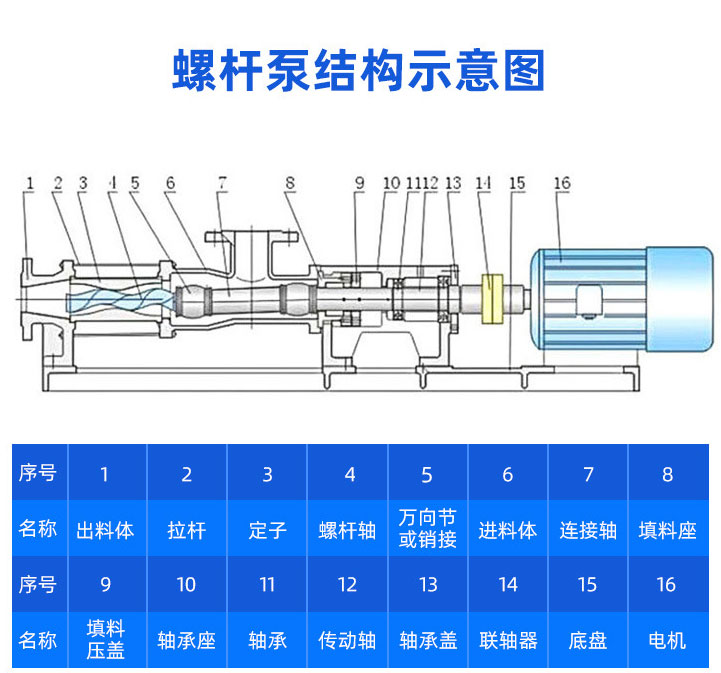 螺杆泵结构示意图

1 2 3 4 5 6 7 8 9 10 11 12 13 14 15 16

| 序号 | 1 | 2 | 3 | 4 | 5 | 6 | 7 | 8 |
|---|---|---|---|---|---|---|---|---|
| 名称 | 出料体 | 拉杆 | 定子 | 螺杆轴 | 万向节或销接 | 进料体 | 连接轴 | 填料座 |
| 序号 | 9 | 10 | 11 | 12 | 13 | 14 | 15 | 16 |
| 名称 | 填料压盖 | 轴承座 | 轴承 | 传动轴 | 轴承盖 | 联轴器 | 底盘 | 电机 |